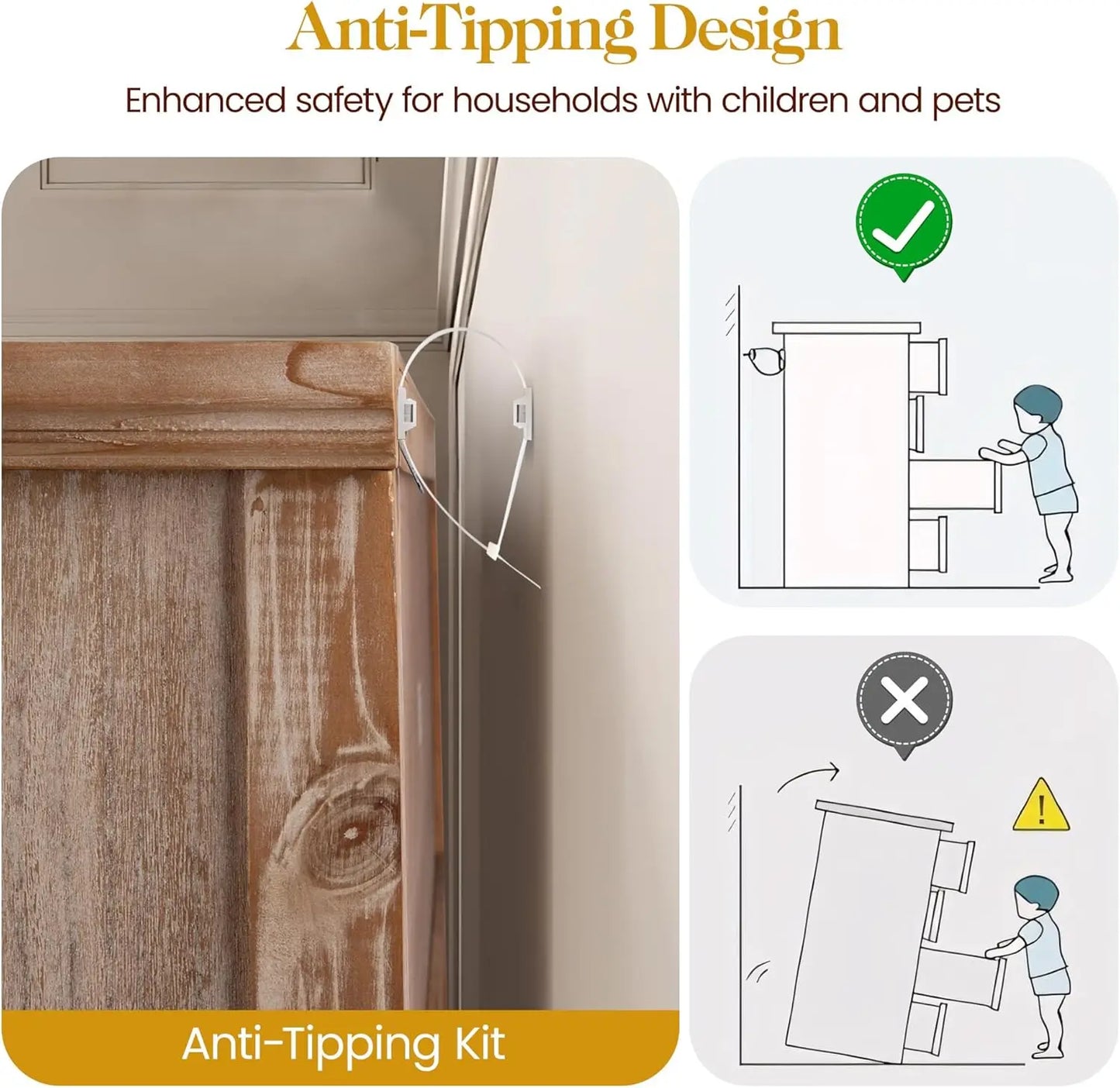 Anti-Tipping Design

Enhanced safety for households with children and pets

Anti-Tipping Kit

!