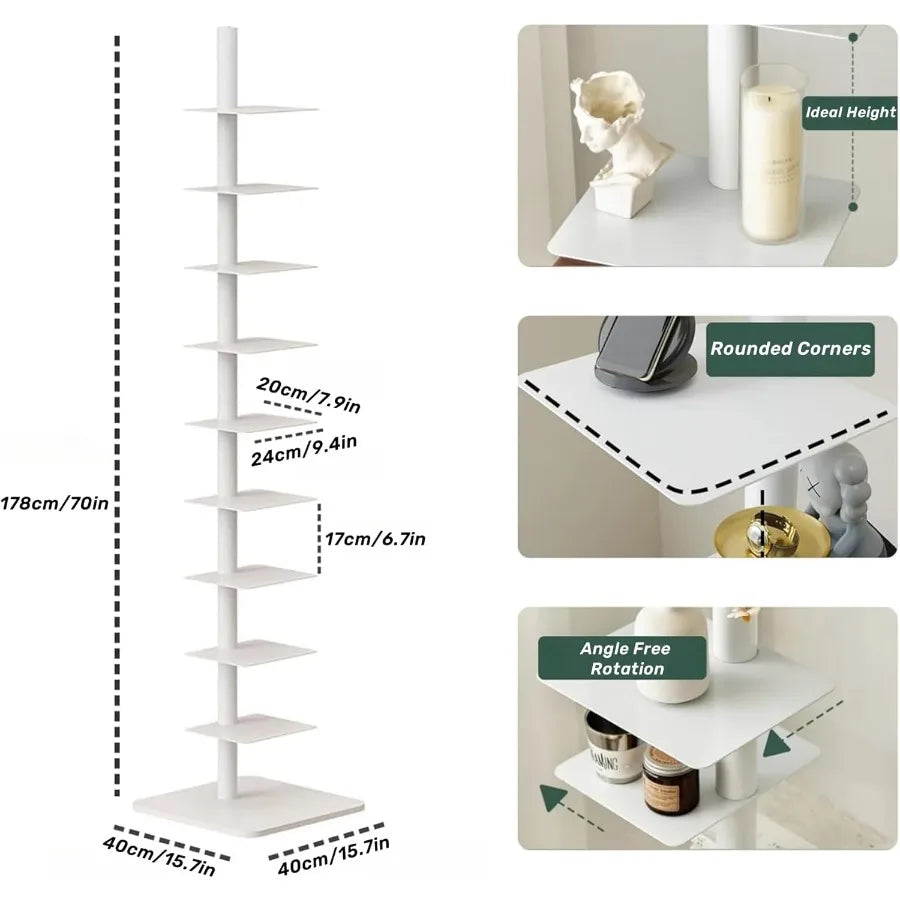 178cm/70in

20cm/7.9in

24cm/9.4in

17cm/6.7in

40cm/15.7in

40cm/15.7in

Ideal Height

Rounded Corners

Angle Free Rotation