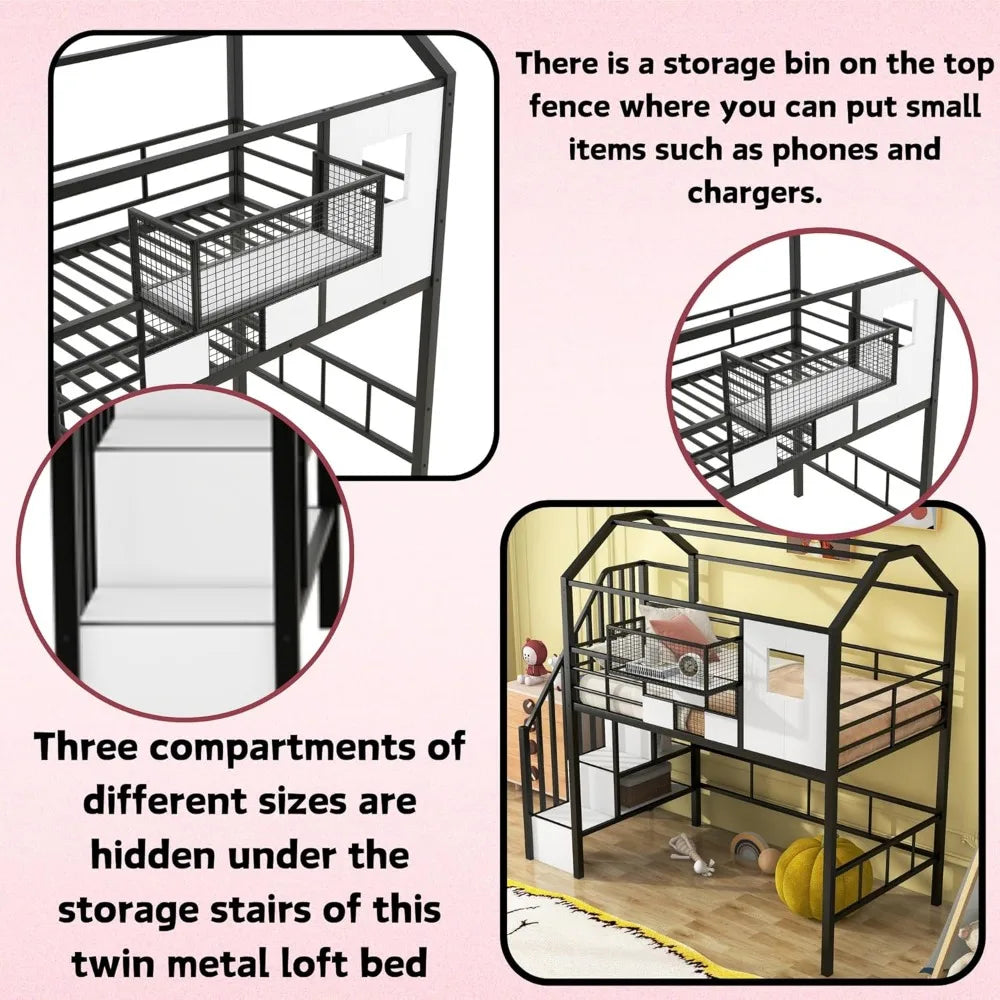 There is a storage bin on the top fence where you can put small items such as phones and chargers.

Three compartments of different sizes are hidden under the storage stairs of this twin metal loft bed