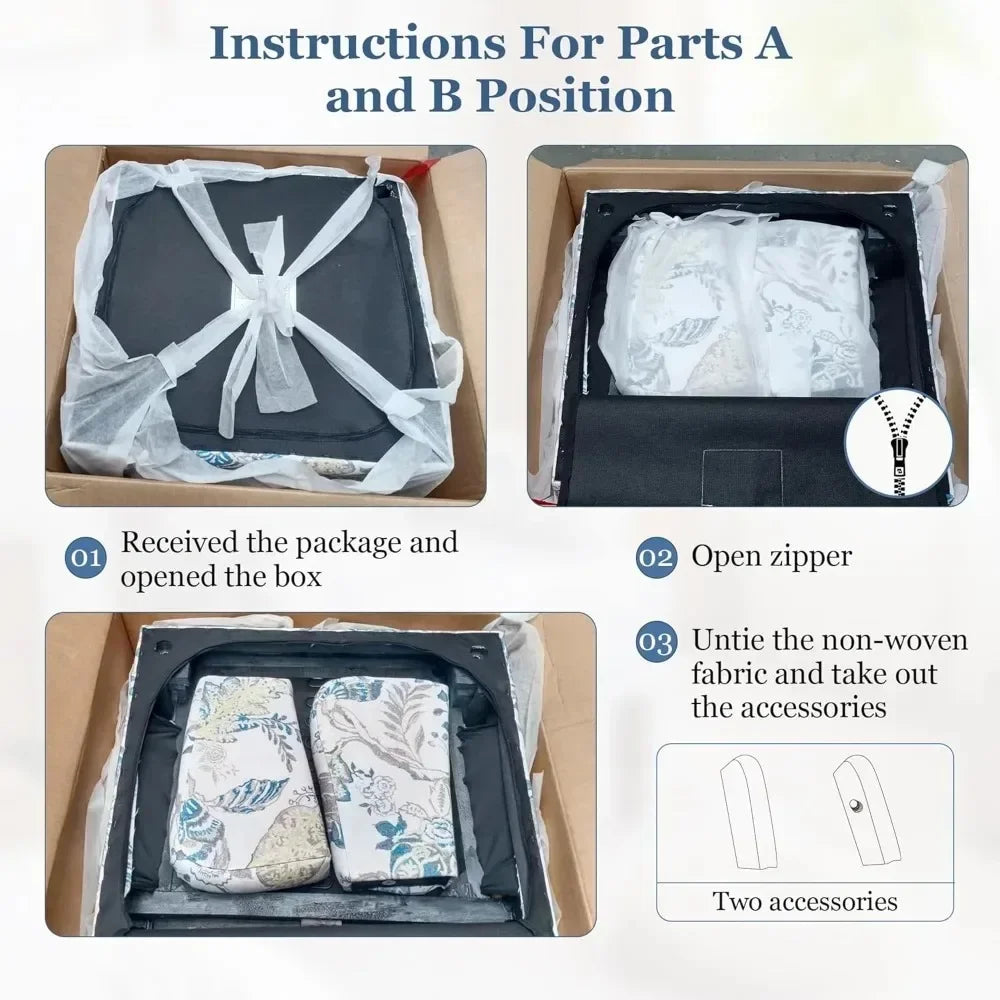 Instructions For Parts A and B Position

01 Received the package and opened the box

02 Open zipper

03 Untie the non-woven fabric and take out the accessories

Two accessories