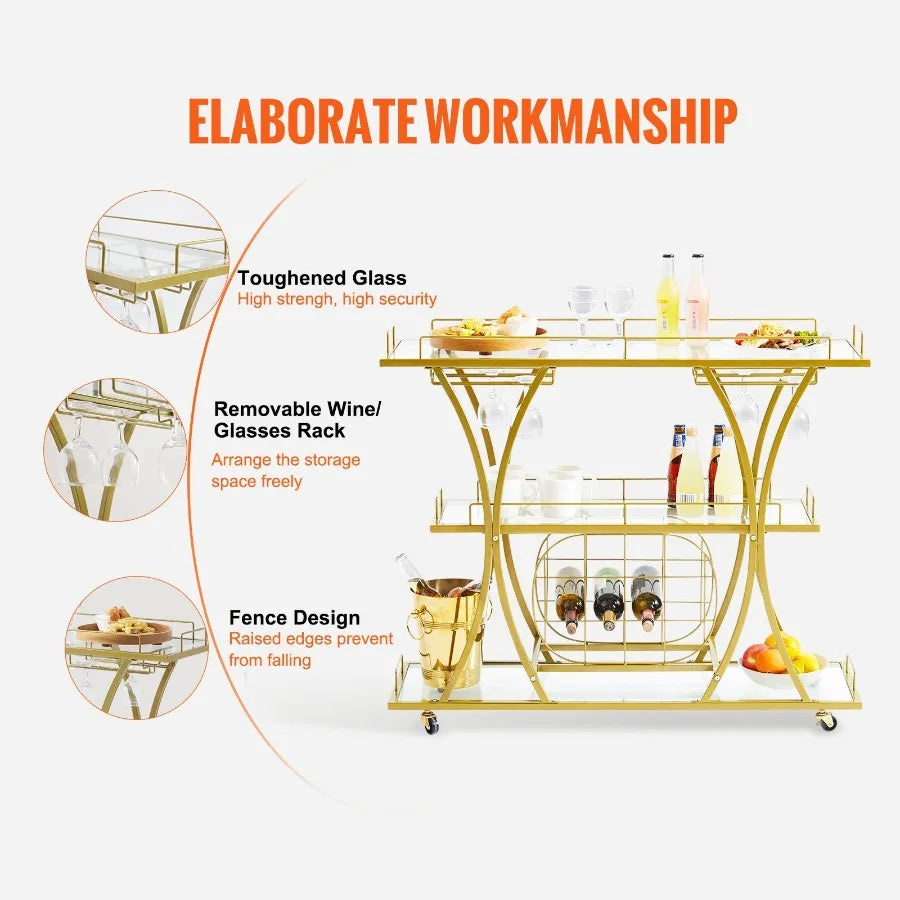 ELABORATE WORKMANSHIP

Toughened Glass
High strengh, high security

Removable Wine/ Glasses Rack
Arrange the storage space freely

Fence Design
Raised edges prevent from falling